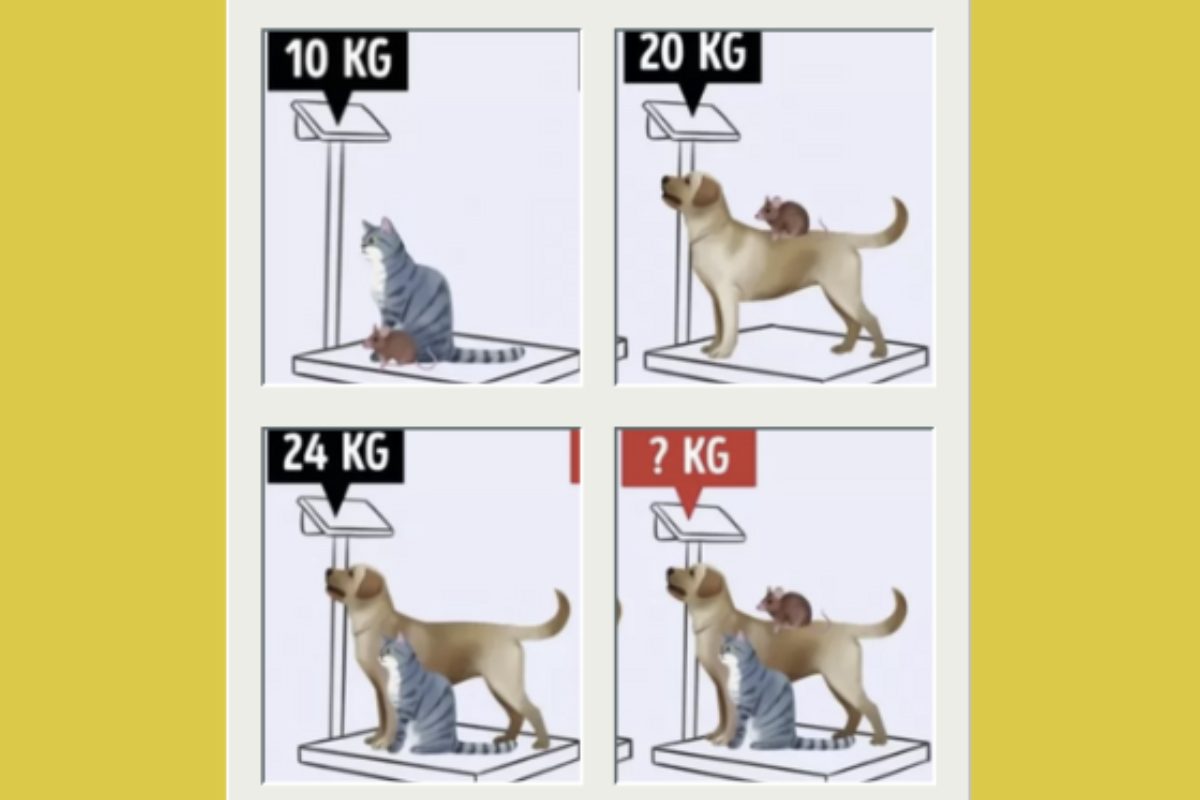 10 KG

20 KG

24 KG

? KG